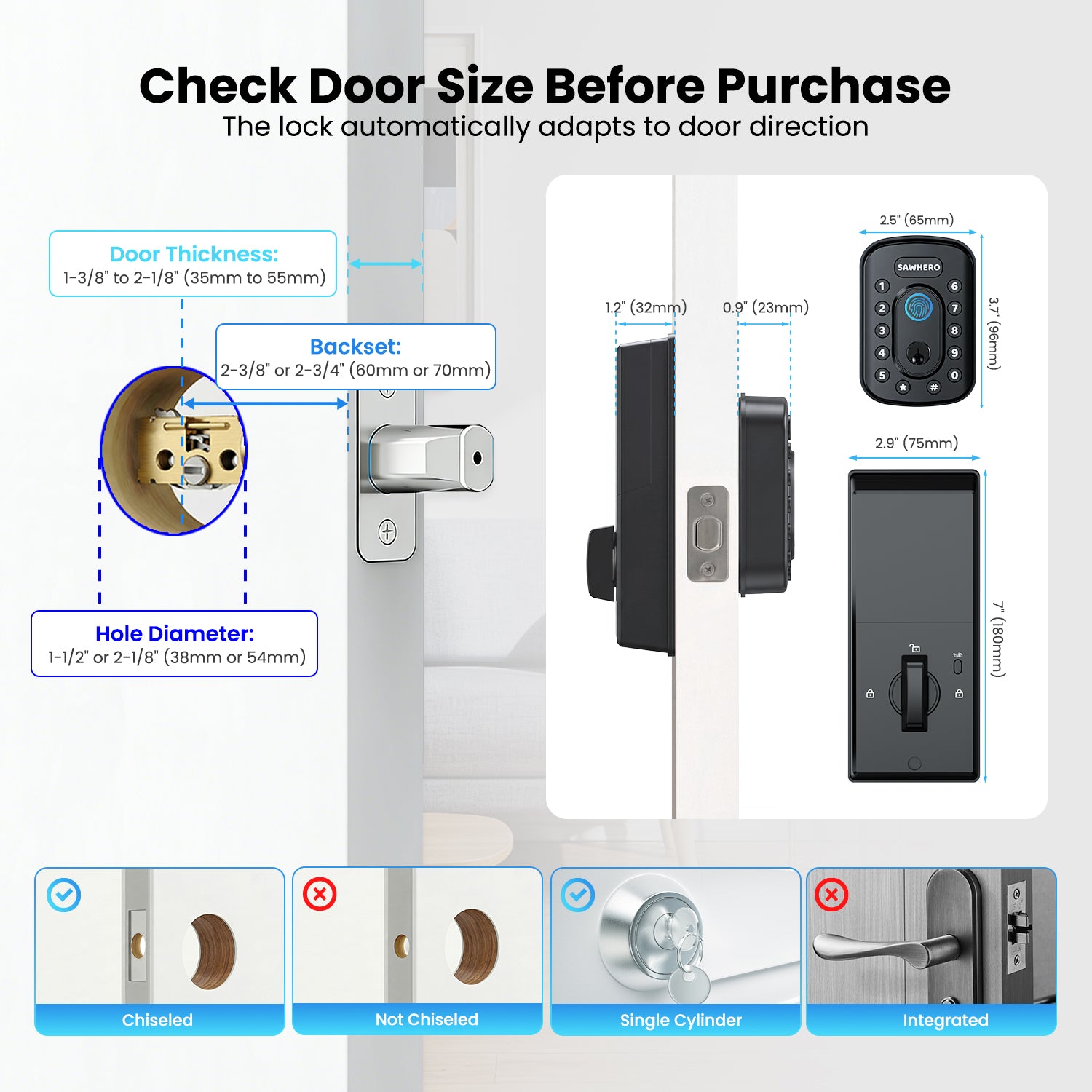 Check Door Size Before Purchase
The lock automatically adapts to door direction

Door Thickness:
1-3/8" to 2-1/8" (35mm to 55mm)

Backset:
2-3/8" or 2-3/4" (60mm or 70mm)

Hole Diameter:
1-1/2" or 2-1/8" (38mm or 54mm)

1.2" (32mm)
0.9" (23mm)

2.5" (65mm)
SAWHERO
1 2 3 4 5 6 7 8 9 0 * #
3.7" (96mm)

2.9" (75mm)
7" (180mm)

Chiseled
Not Chiseled
Single Cylinder
Integrated