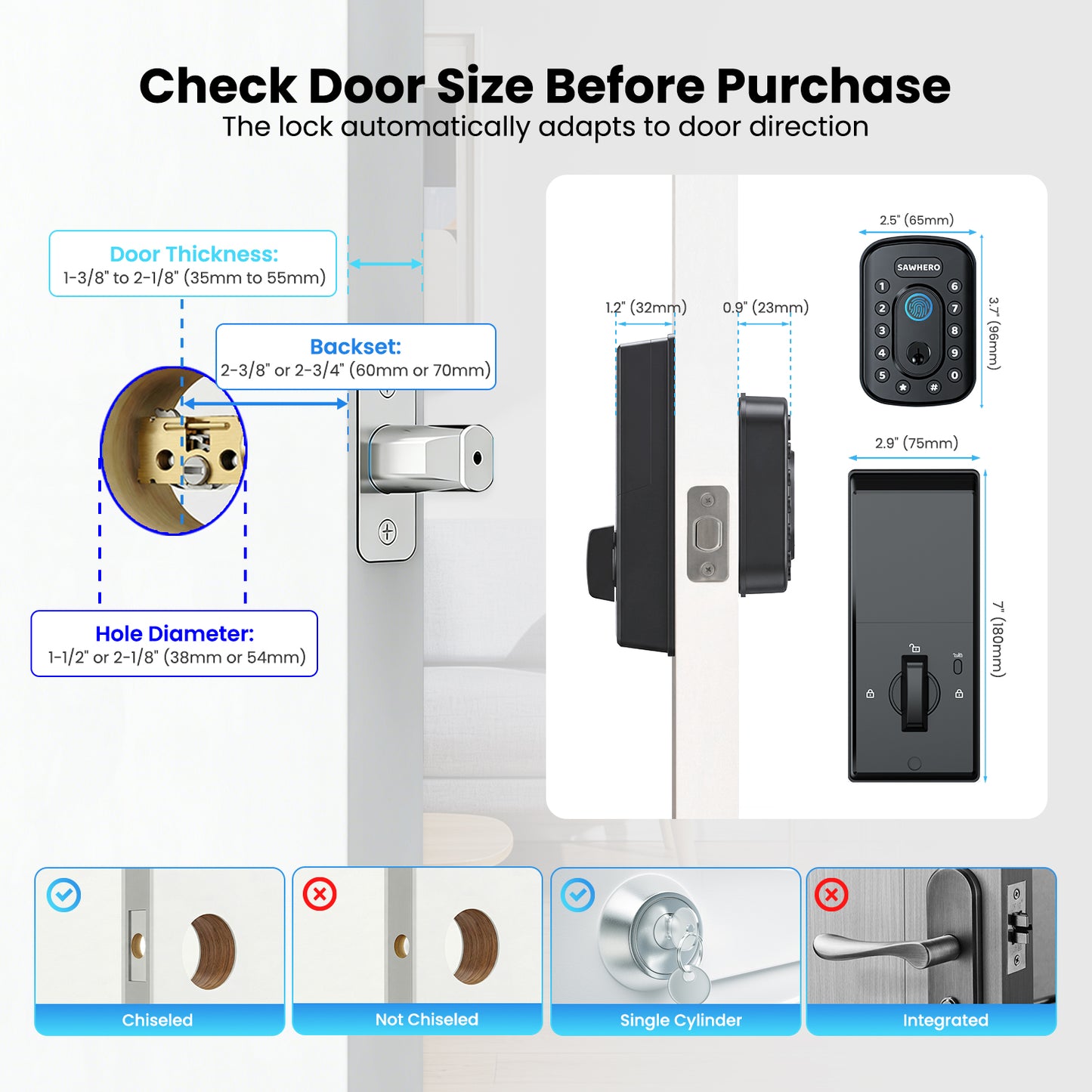 Check Door Size Before Purchase
The lock automatically adapts to door direction

Door Thickness:
1-3/8" to 2-1/8" (35mm to 55mm)

Backset:
2-3/8" or 2-3/4" (60mm or 70mm)

Hole Diameter:
1-1/2" or 2-1/8" (38mm or 54mm)

1.2" (32mm)

0.9" (23mm)

2.5" (65mm)

SAWHERO

1 2 3 4 5 6 7 8 9 0 * #

3.7" (96mm)

2.9" (75mm)

7" (180mm)

Chiseled

Not Chiseled

Single Cylinder

Integrated